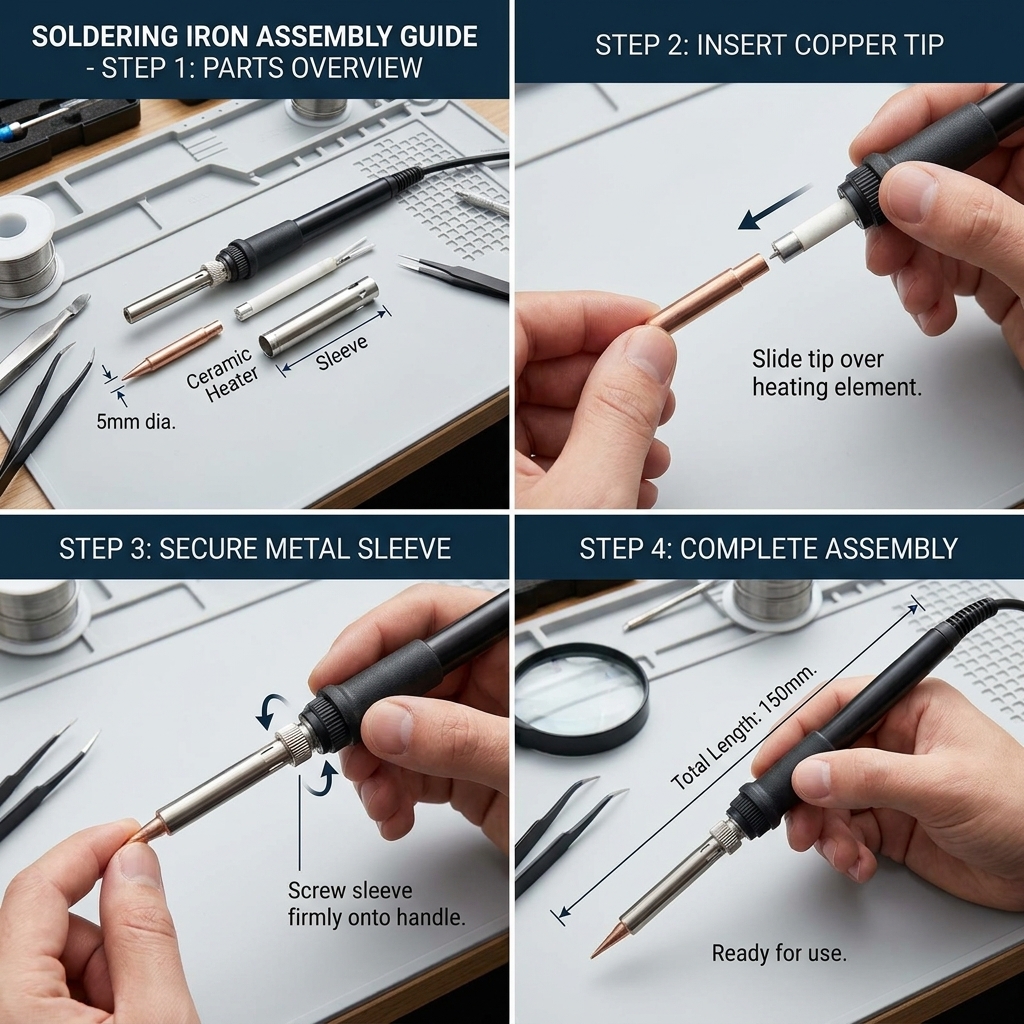 SOLDERING IRON ASSEMBLY GUIDE - STEP 1: PARTS OVERVIEW

Ceramic Heater

Sleeve

5mm dia.

STEP 2: INSERT COPPER TIP

Slide tip over heating element.

STEP 3: SECURE METAL SLEEVE

Screw sleeve firmly onto handle.

STEP 4: COMPLETE ASSEMBLY

Total Length: 150mm.

Ready for use.